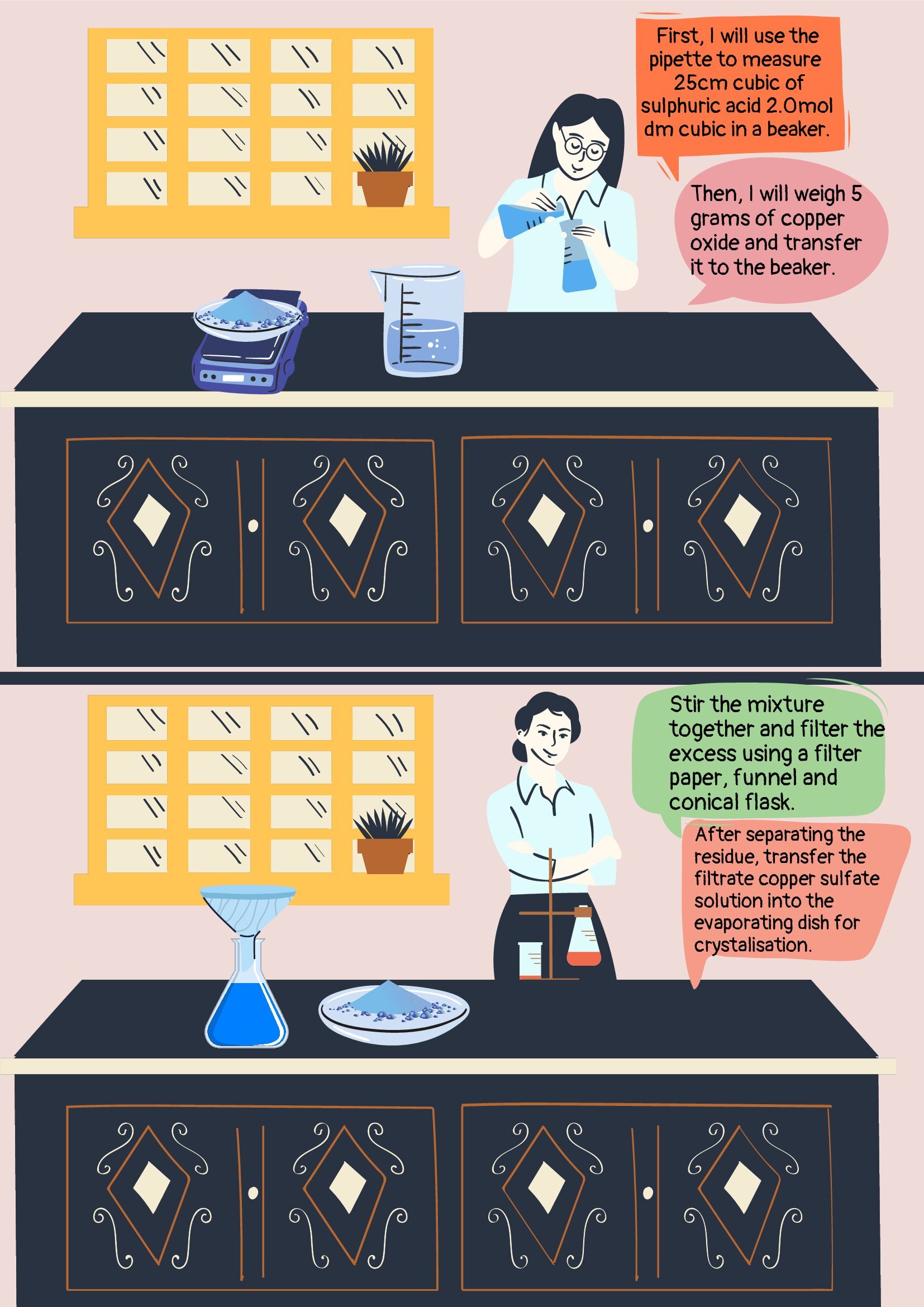 First, I will use the pipette to measure 25cm cubic of sulphuric acid 2.0mol dm cubic in a beaker.

Then, I will weigh 5 grams of copper oxide and transfer it to the beaker.

Stir the mixture together and filter the excess using a filter paper, funnel and conical flask.

After separating the residue, transfer the filtrate copper sulfate solution into the evaporating dish for crystalisation.