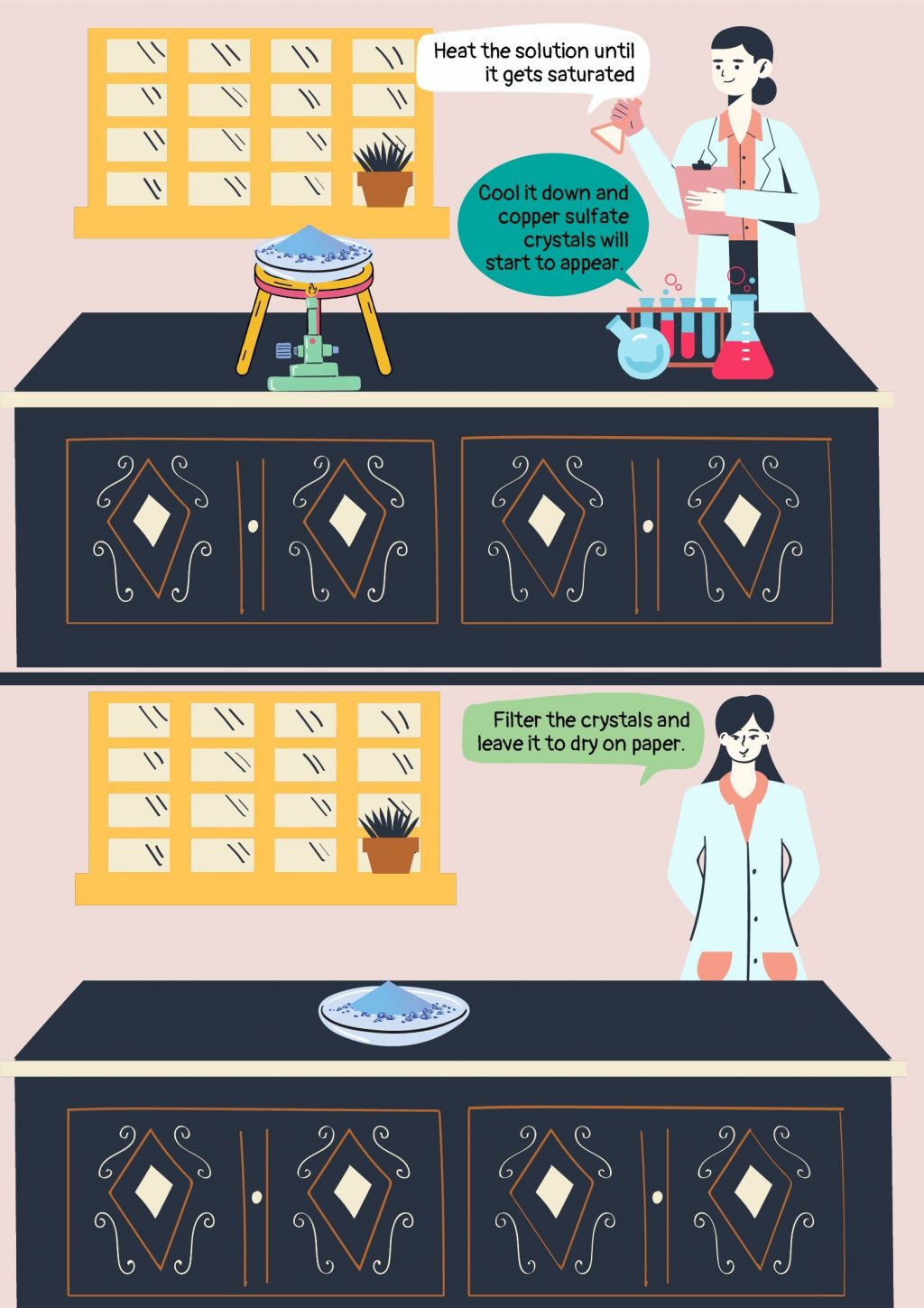 Heat the solution until it gets saturated

Cool it down and copper sulfate crystals will start to appear.

Filter the crystals and leave it to dry on paper.